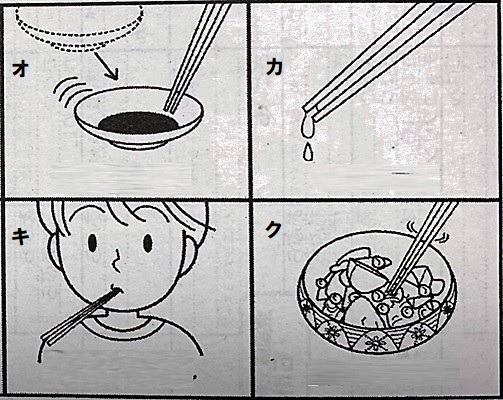 オ

カ

キ

ク